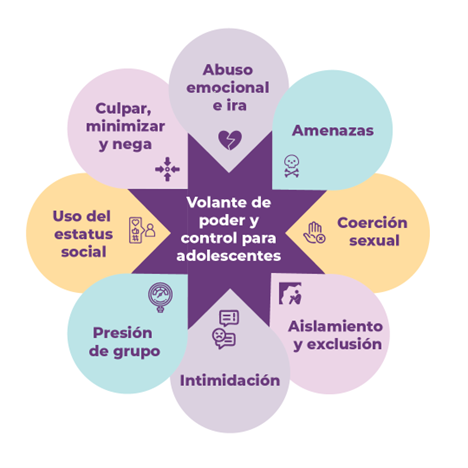 Volante de poder y control para adolescentes

Abuso emocional e ira

Amenazas

Coerción sexual

Aislamiento y exclusión

Intimidación

Presión de grupo

Uso del estatus social

Culpar, minimizar y nega