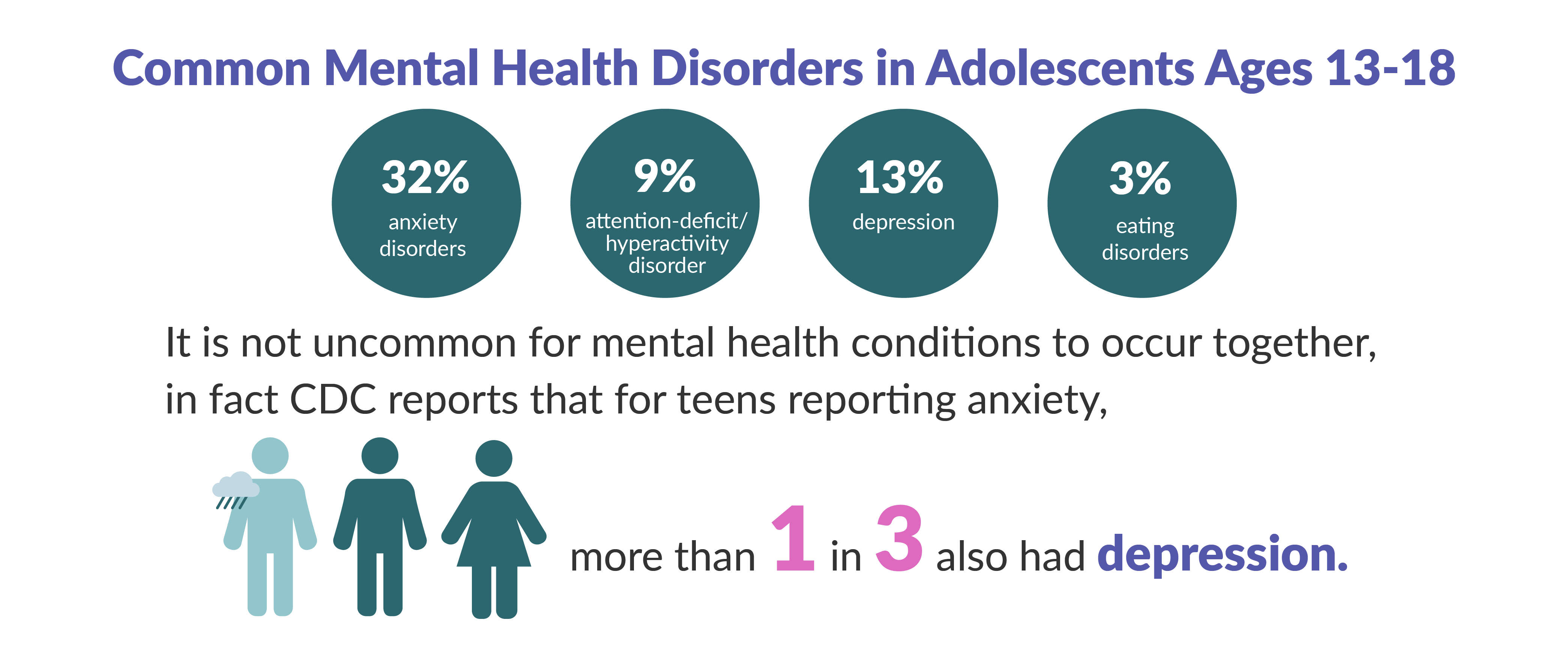 Common Mental Health Disorders in Adolescents Ages 13-18

32%
anxiety disorders

9%
attention-deficit/ hyperactivity disorder

13%
depression

3%
eating disorders

It is not uncommon for mental health conditions to occur together, in fact CDC reports that for teens reporting anxiety,

more than 1 in 3 also had depression.