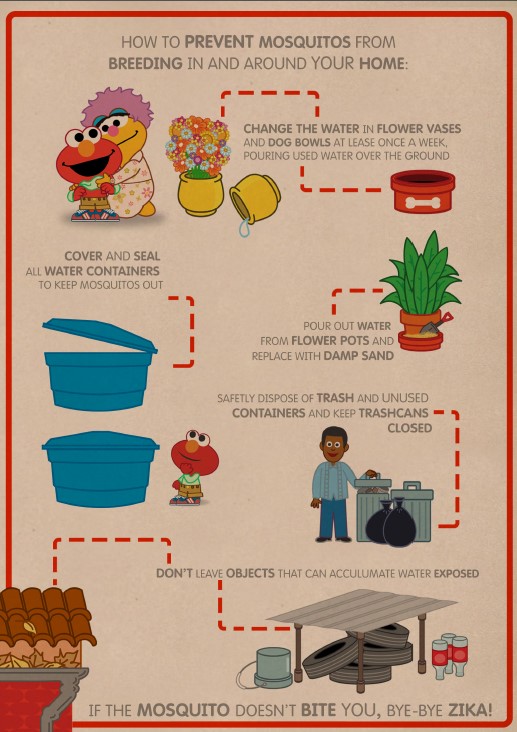 HOW TO PREVENT MOSQUITOS FROM BREEDING IN AND AROUND YOUR HOME:

CHANGE THE WATER IN FLOWER VASES AND DOG BOWLS AT LEASE ONCE A WEEK, POURING USED WATER OVER THE GROUND

COVER AND SEAL ALL WATER CONTAINERS TO KEEP MOSQUITOS OUT

POUR OUT WATER FROM FLOWER POTS AND REPLACE WITH DAMP SAND

SAFETLY DISPOSE OF TRASH AND UNUSED CONTAINERS AND KEEP TRASHCANS CLOSED

DON'T LEAVE OBJECTS THAT CAN ACCULUMATE WATER EXPOSED

IF THE MOSQUITO DOESN'T BITE YOU, BYE-BYE ZIKA!