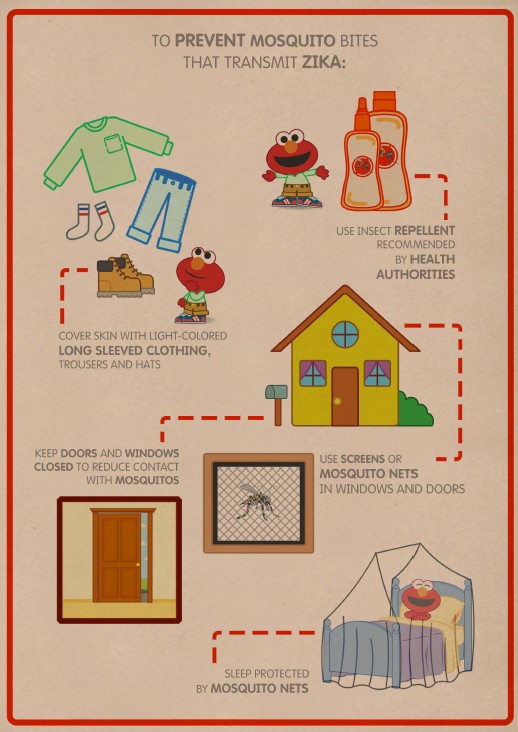 TO PREVENT MOSQUITO BITES THAT TRANSMIT ZIKA:

USE INSECT REPELLENT RECOMMENDED BY HEALTH AUTHORITIES

COVER SKIN WITH LIGHT-COLORED LONG SLEEVED CLOTHING, TROUSERS AND HATS

KEEP DOORS AND WINDOWS CLOSED TO REDUCE CONTACT WITH MOSQUITOS

USE SCREENS OR MOSQUITO NETS IN WINDOWS AND DOORS

SLEEP PROTECTED BY MOSQUITO NETS